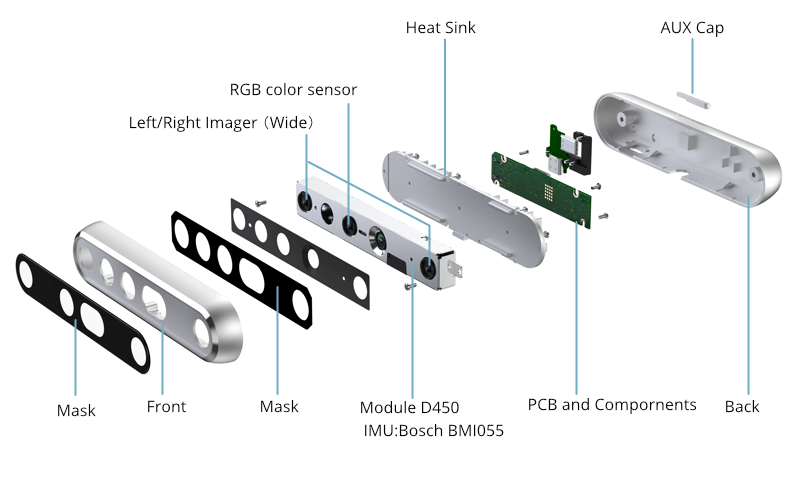 Heat Sink

AUX Cap

RGB color sensor

Left/Right Imager（Wide）

Mask

Front

Mask

Module D450
IMU:Bosch BMI055

PCB and Compornents

Back