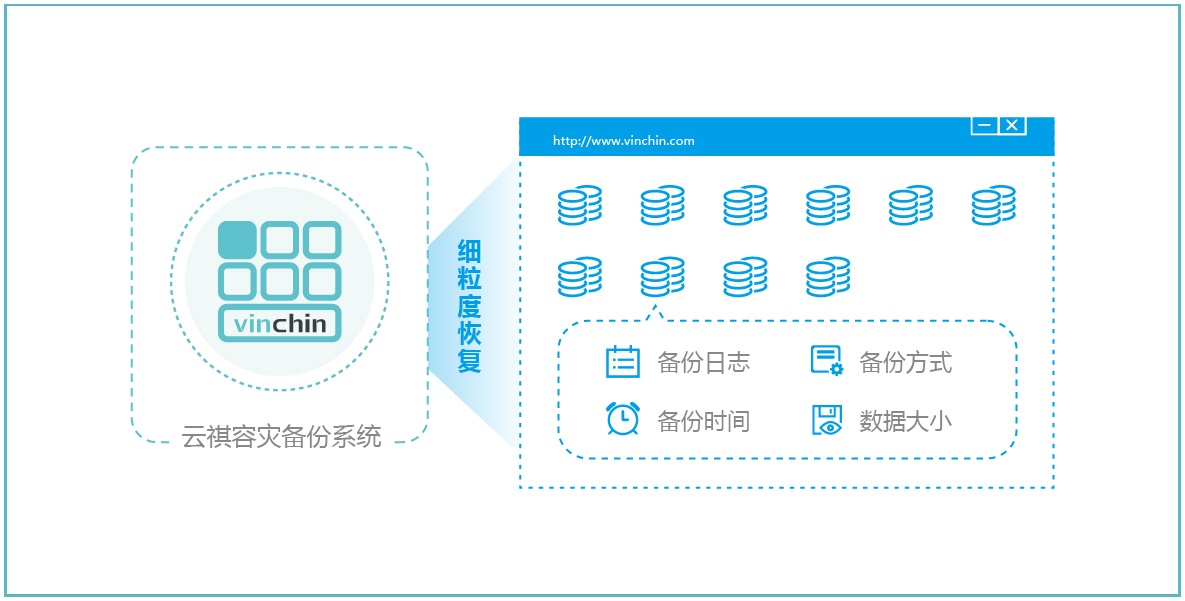 vinchin

云祺容灾备份系统

细粒度恢复

http://www.vinchin.com

备份日志
备份方式
备份时间
数据大小