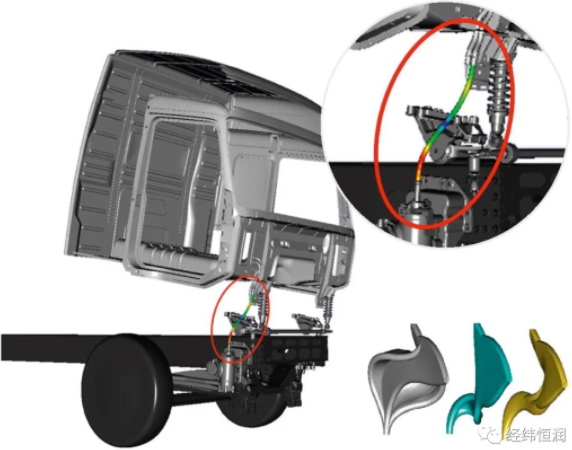 经纬恒润