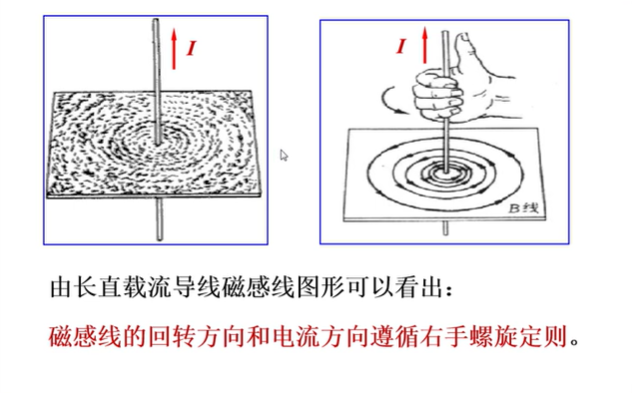 $I$

$I$

B线

由长直载流导线磁感线图形可以看出：

磁感线的回转方向和电流方向遵循右手螺旋定则。