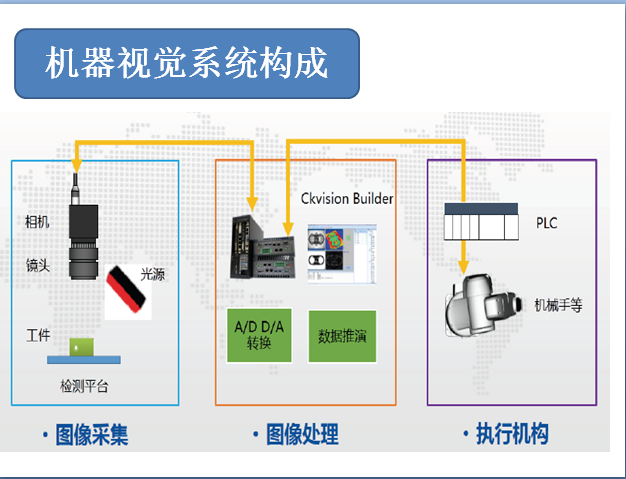 机器视觉系统构成

相机

镜头

光源

工件

检测平台

Ckvision Builder

A/D D/A 转换

数据推演

PLC

机械手等

· 图像采集

· 图像处理

· 执行机构