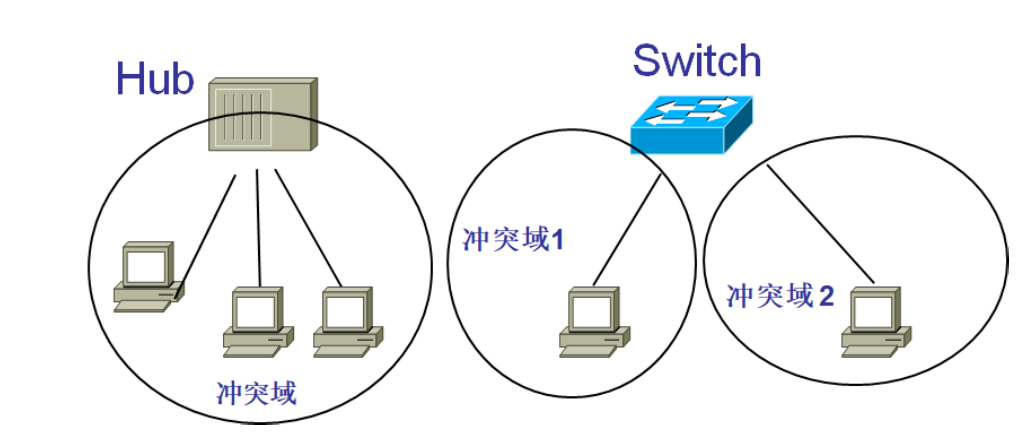 Hub

冲突域

Switch

冲突域1

冲突域 2