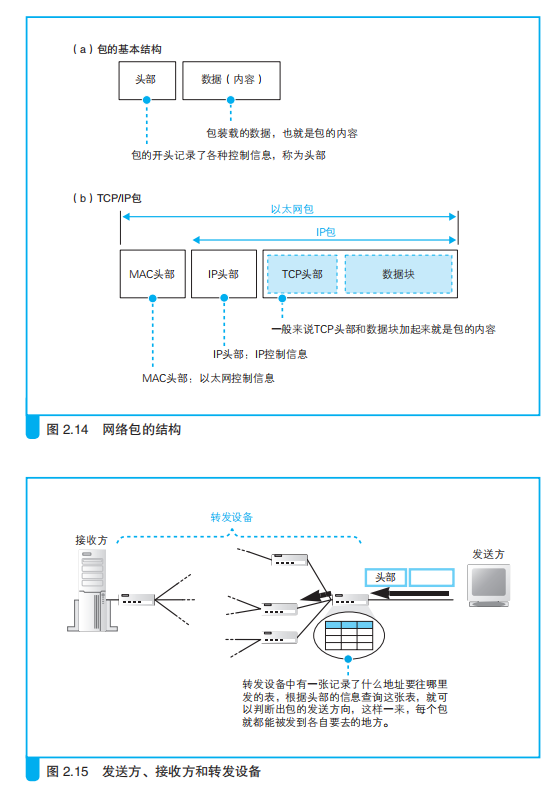 （a）包的基本结构

头部

数据（内容）

包装载的数据，也就是包的内容

包的开头记录了各种控制信息，称为头部

（b）TCP/IP包

以太网包

IP包

MAC头部

IP头部

TCP头部

数据块

一般来说TCP头部和数据块加起来就是包的内容

IP头部：IP控制信息

MAC头部：以太网控制信息

图 2.14　网络包的结构

转发设备

接收方

发送方

头部

转发设备中有一张记录了什么地址要往哪里发的表，根据头部的信息查询这张表，就可以判断出包的发送方向，这样一来，每个包就都能被发到各自要去的地方。

图 2.15　发送方、接收方和转发设备