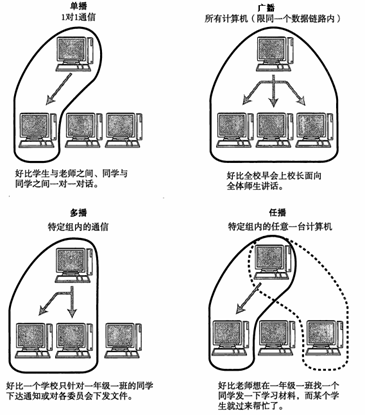 单播
1对1通信

好比学生与老师之间、同学与同学之间一对一对话。

广播
所有计算机（限同一个数据链路内）

好比全校早会上校长面向全体师生讲话。

多播
特定组内的通信

好比一个学校只针对一年级一班的同学下达通知或对各委员会下发文件。

任播
特定组内的任意一台计算机

好比老师想在一年级一班找一个同学发一下学习材料，而某个学生就过来帮忙了。