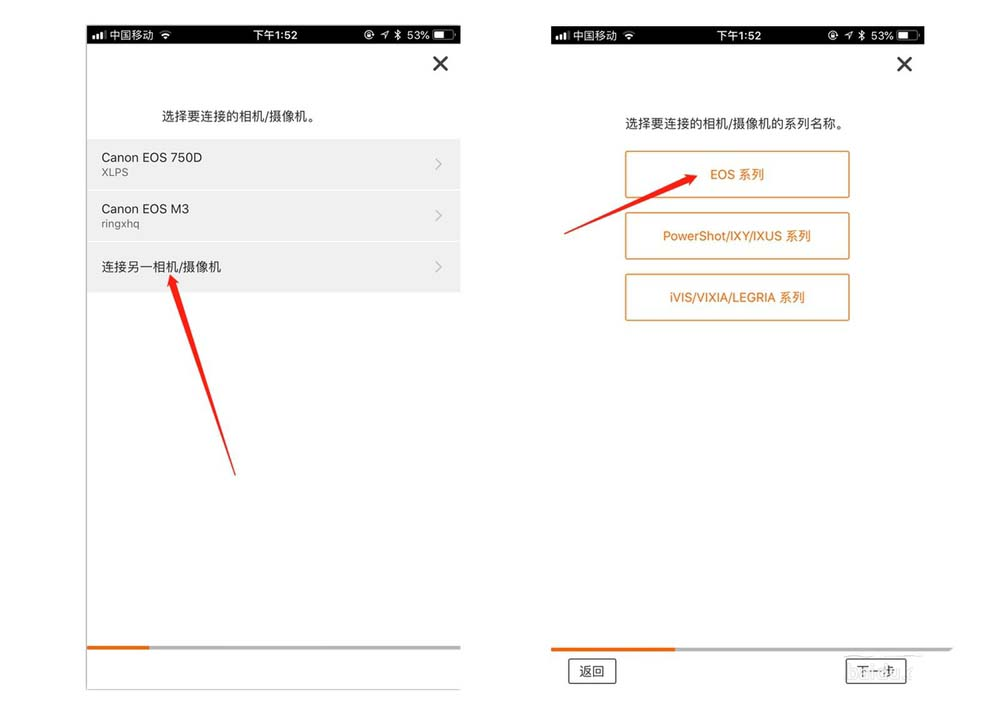 中国移动 下午1:52 53%

选择要连接的相机/摄像机。

Canon EOS 750D
XLPS

Canon EOS M3
ringxhq

连接另一相机/摄像机

中国移动 下午1:52 53%

选择要连接的相机/摄像机的系列名称。

EOS 系列

PowerShot/IXY/IXUS 系列

iVIS/VIXIA/LEGRIA 系列

返回

下一步