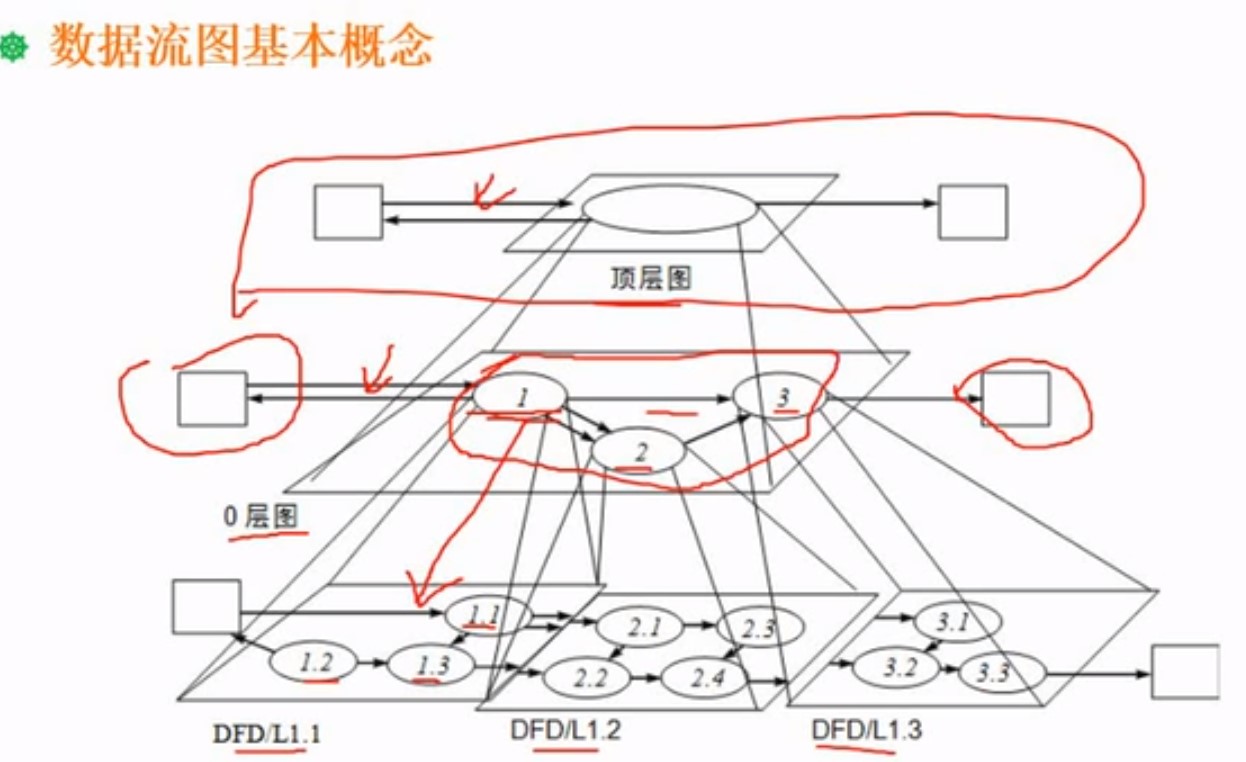 数据流图基本概念

顶层图

1

3

2

0 层图

1.1

1.2

1.3

2.1

2.3

2.2

2.4

3.1

3.2

3.3

DFD/L1.1

DFD/L1.2

DFD/L1.3