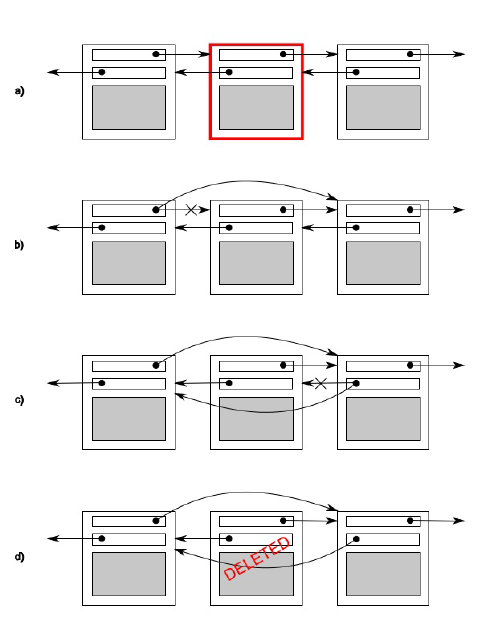 a)

b)

c)

d)

DELETED