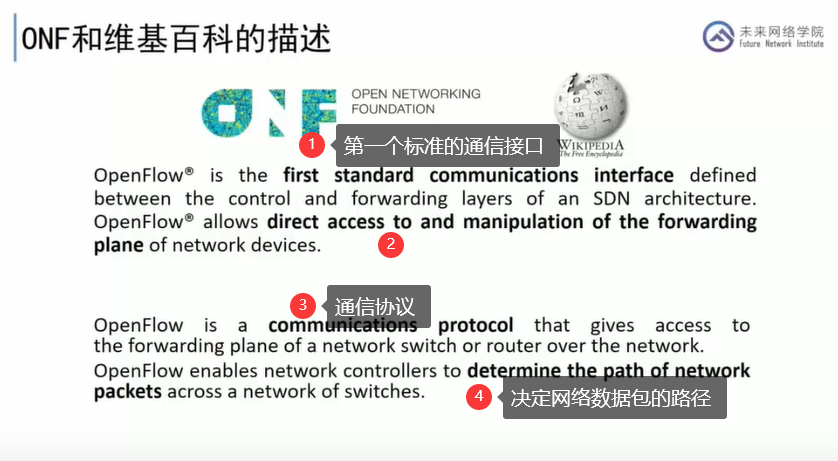 ONF和维基百科的描述

未来网络学院
Future Network Institute

ONF OPEN NETWORKING FOUNDATION

WIKIPEDIA
The Free Encyclopedia

1 第一个标准的通信接口

OpenFlow® is the **first standard communications interface** defined between the control and forwarding layers of an SDN architecture. OpenFlow® allows **direct access to and manipulation of the forwarding plane** of network devices.

2

3 通信协议

OpenFlow is a **communications protocol** that gives access to the forwarding plane of a network switch or router over the network. OpenFlow enables network controllers to **determine the path of network packets** across a network of switches.

4 决定网络数据包的路径