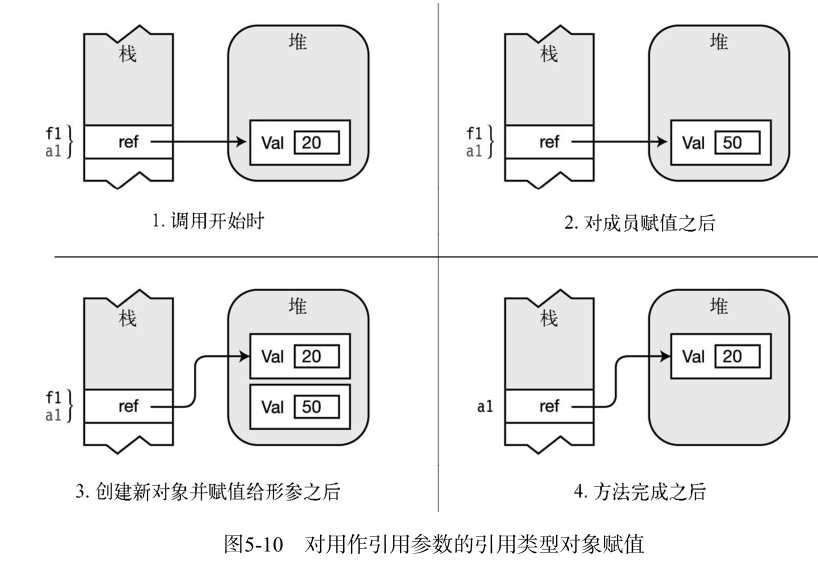 栈

堆

f1
a1

ref

Val 20

1. 调用开始时

栈

堆

f1
a1

ref

Val 50

2. 对成员赋值之后

栈

堆

f1
a1

ref

Val 20

Val 50

3. 创建新对象并赋值给形参之后

栈

堆

a1

ref

Val 20

4. 方法完成之后

图5-10　对用作引用参数的引用类型对象赋值