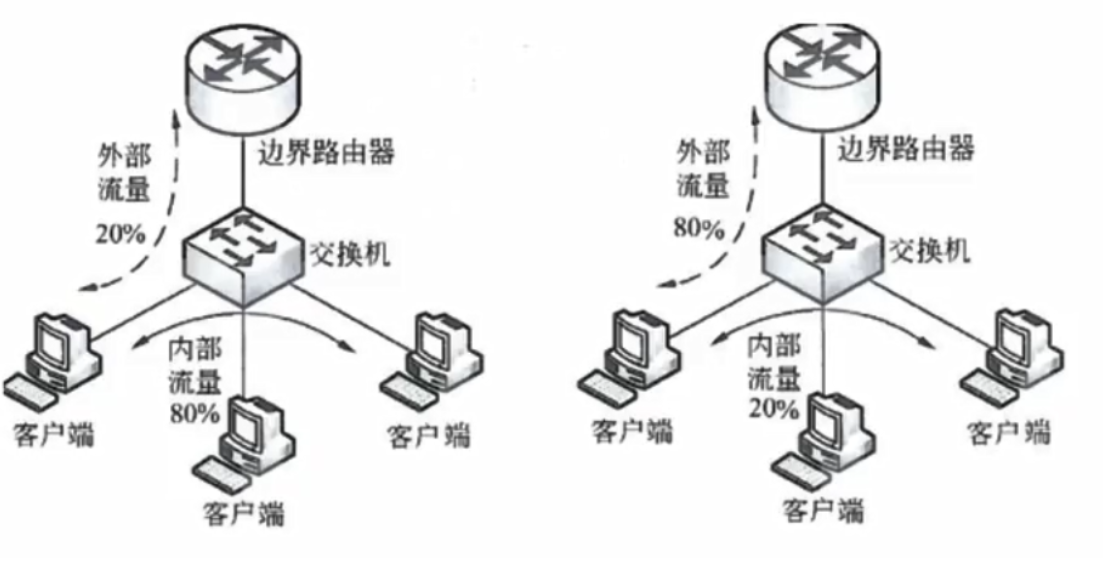 外部流量
20%

边界路由器

交换机

内部流量
80%

客户端

客户端

客户端

外部流量
80%

边界路由器

交换机

内部流量
20%

客户端

客户端

客户端