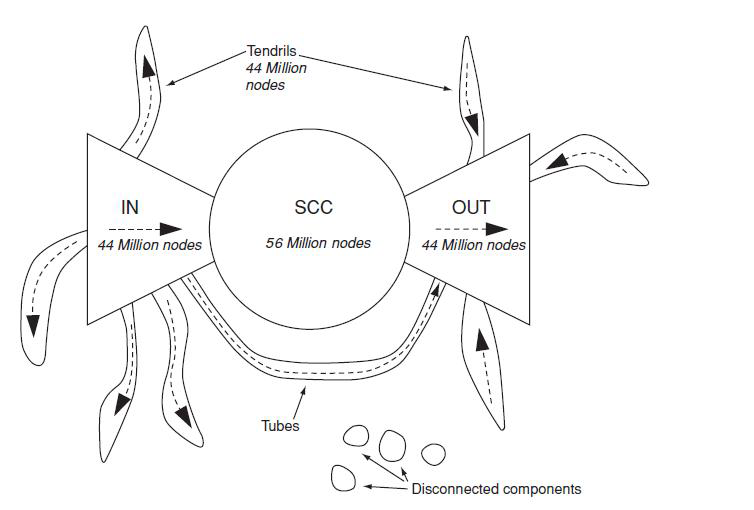 Tendrils
44 Million nodes

IN
44 Million nodes

SCC
56 Million nodes

OUT
44 Million nodes

Tubes

Disconnected components