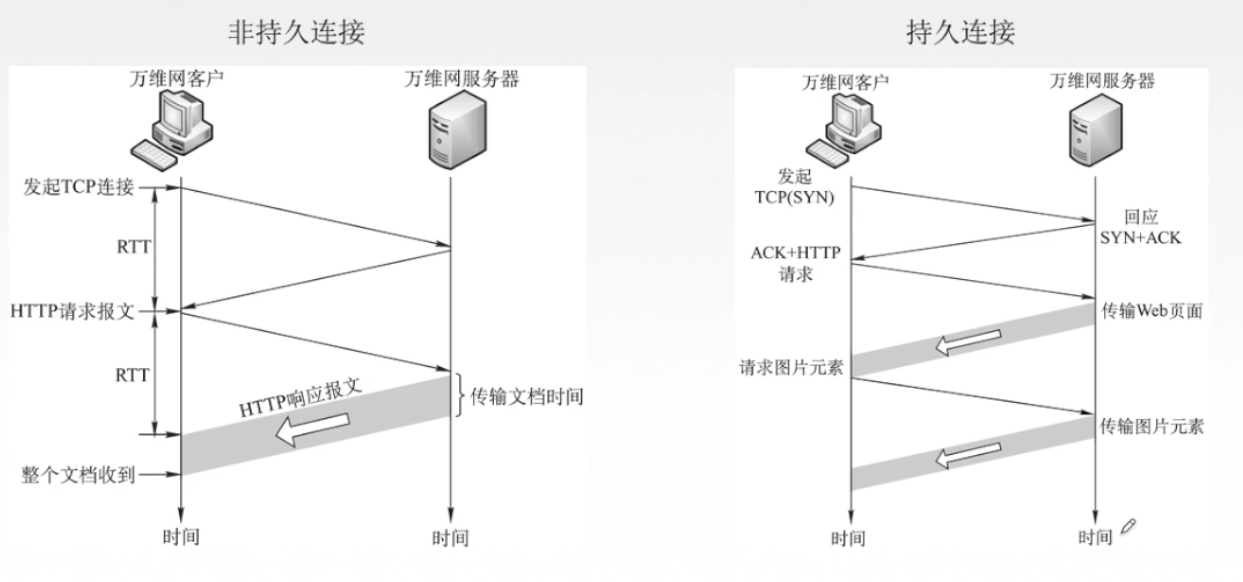 非持久连接

万维网客户

万维网服务器

发起TCP连接

RTT

HTTP请求报文

RTT

HTTP响应报文

传输文档时间

整个文档收到

时间

时间

持久连接

万维网客户

万维网服务器

发起 TCP(SYN)

回应 SYN+ACK

ACK+HTTP 请求

传输Web页面

请求图片元素

传输图片元素

时间

时间