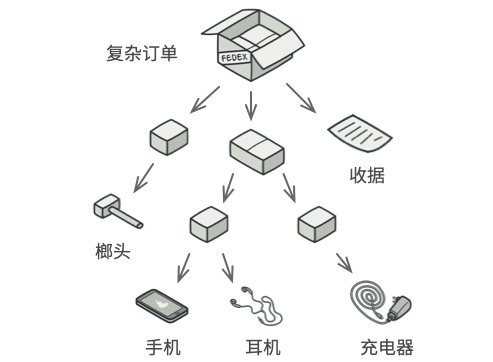 复杂订单

FEDEX

收据

榔头

手机

耳机

充电器