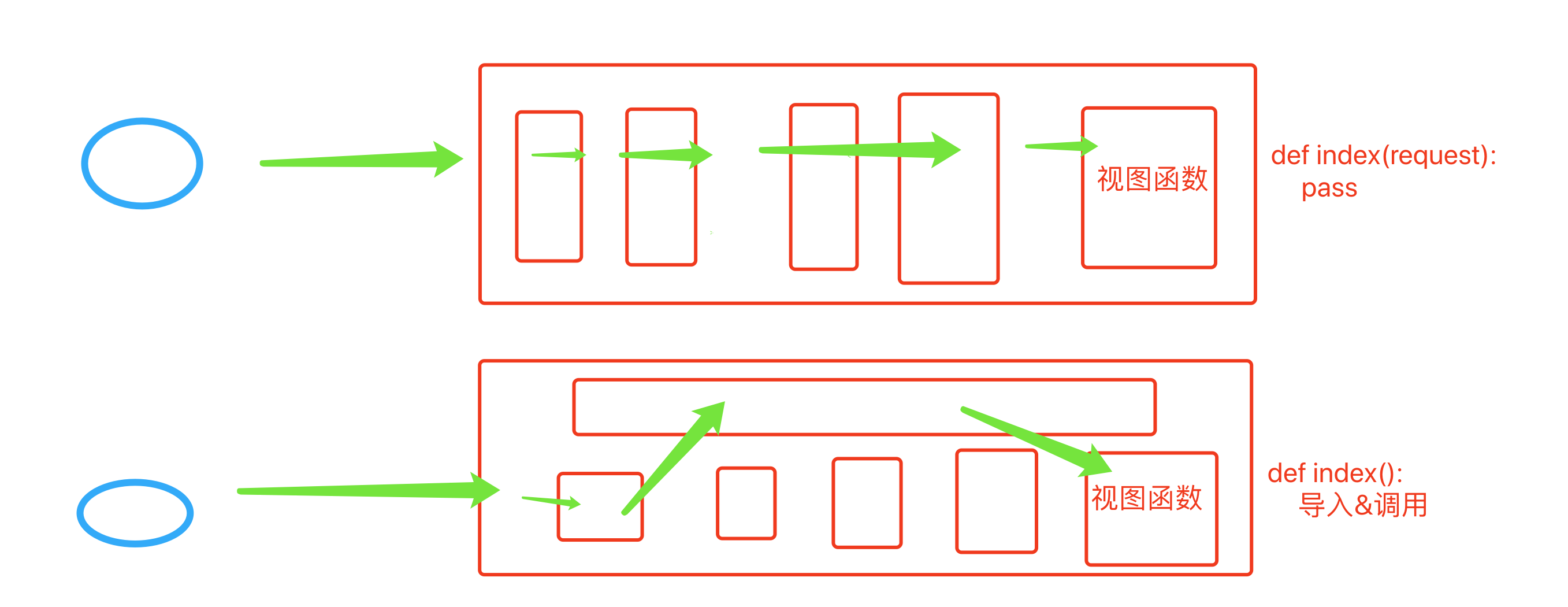 视图函数

def index(request):
    pass

视图函数

def index():
    导入&调用