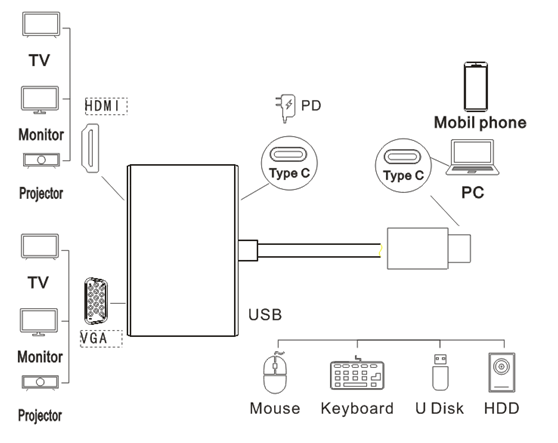 TV
Monitor
Projector
HDMI
PD
Type C
Mobil phone
Type C
PC
TV
Monitor
Projector
VGA
USB
Mouse
Keyboard
U Disk
HDD