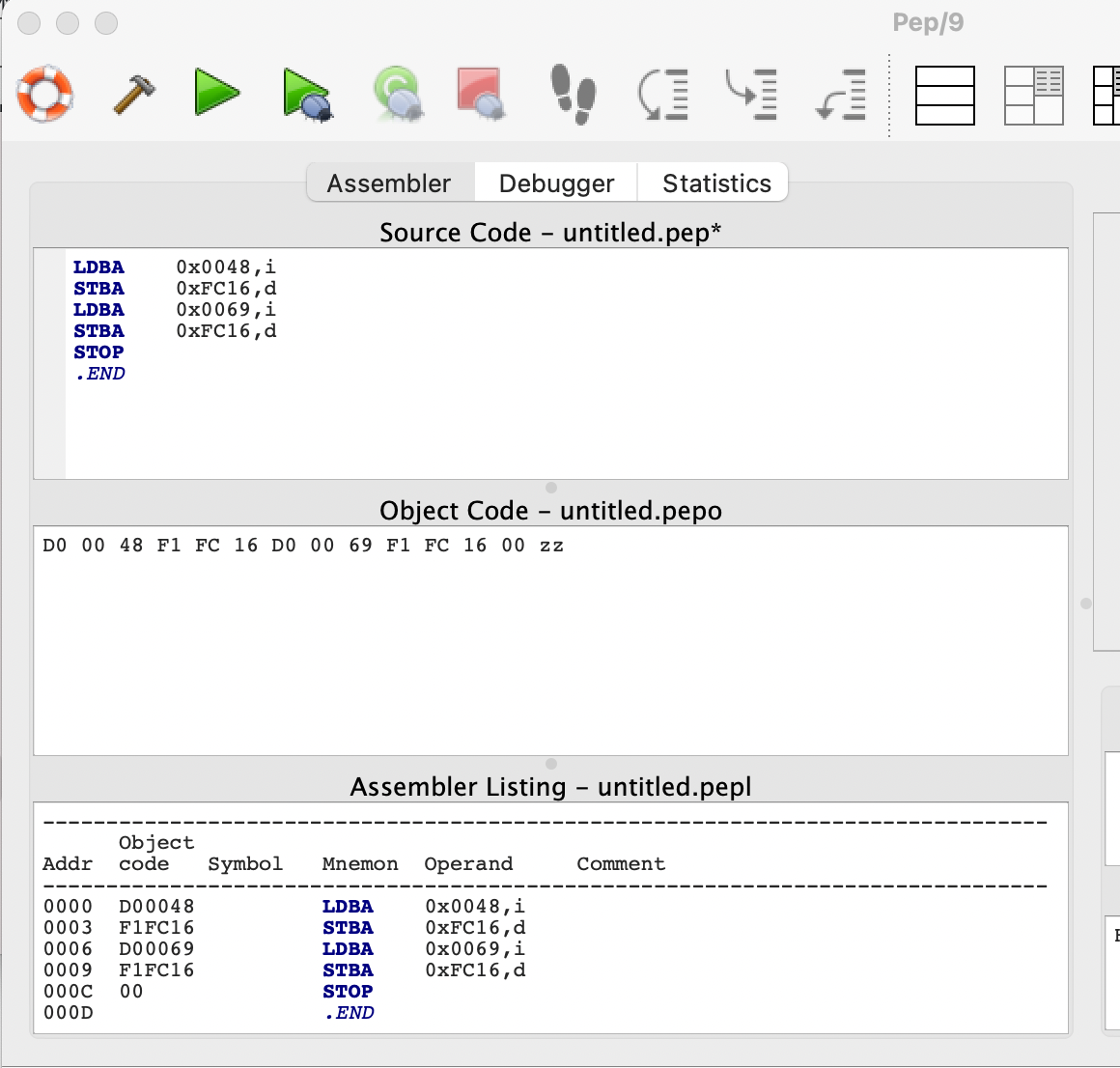 Pep/9

Assembler Debugger Statistics

Source Code – untitled.pep*

LDBA 0x0048,i
STBA 0xFC16,d
LDBA 0x0069,i
STBA 0xFC16,d
STOP
.END

Object Code – untitled.pepo

D0 00 48 F1 FC 16 D0 00 69 F1 FC 16 00 zz

Assembler Listing – untitled.pepl

| Addr | Object code | Symbol | Mnemon | Operand | Comment |
|---|---|---|---|---|---|
| 0000 | D00048 | | LDBA | 0x0048,i | |
| 0003 | F1FC16 | | STBA | 0xFC16,d | |
| 0006 | D00069 | | LDBA | 0x0069,i | |
| 0009 | F1FC16 | | STBA | 0xFC16,d | |
| 000C | 00 | | STOP | | |
| 000D | | | .END | | |