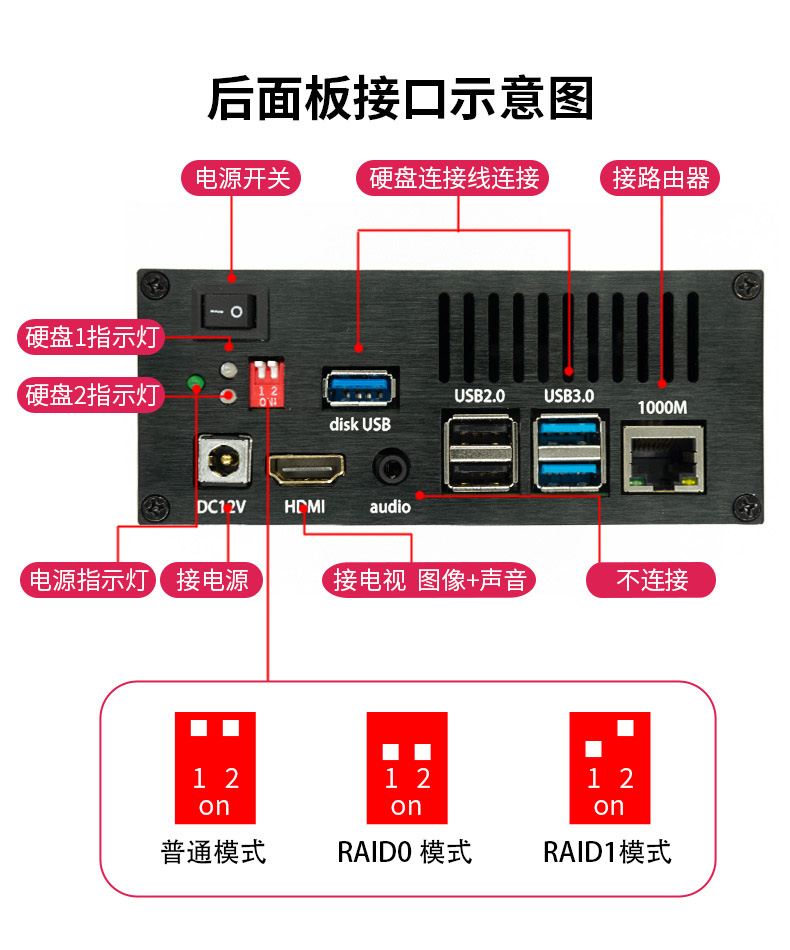 后面板接口示意图

电源开关

硬盘连接线连接

接路由器

硬盘1指示灯

硬盘2指示灯

1 2
on

disk USB

USB2.0

USB3.0

1000M

DC12V

HDMI

audio

电源指示灯

接电源

接电视 图像+声音

不连接

1 2
on

普通模式

1 2
on

RAID0 模式

1 2
on

RAID1模式