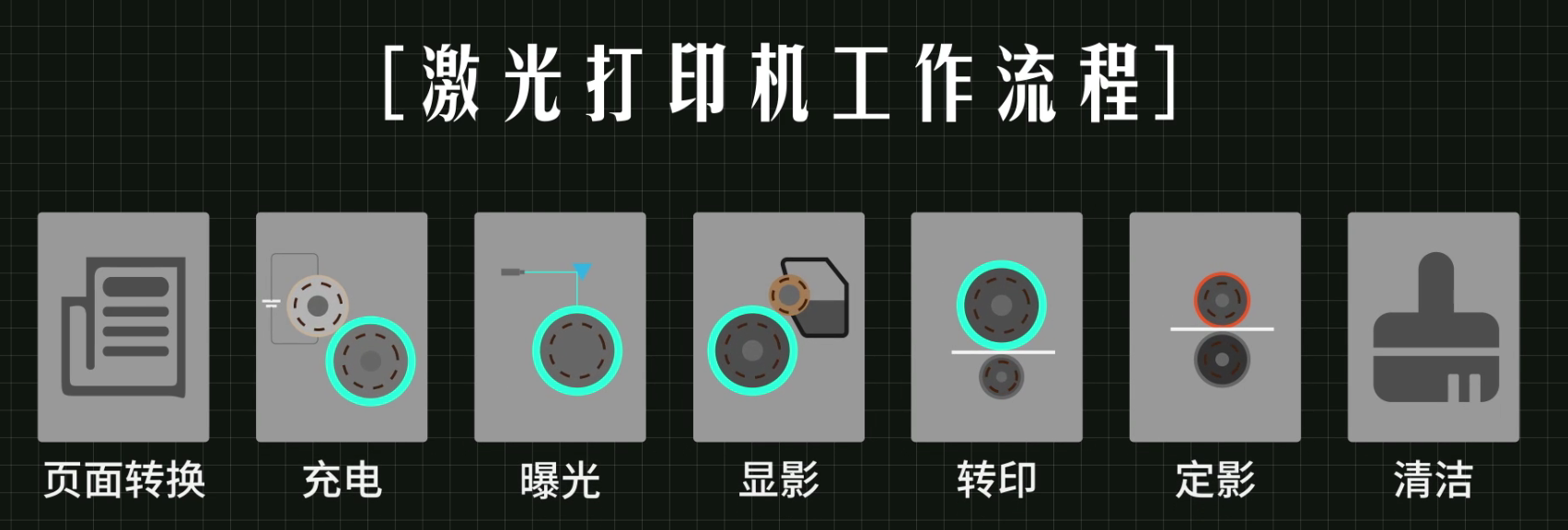 [激光打印机工作流程]

页面转换

充电

曝光

显影

转印

定影

清洁