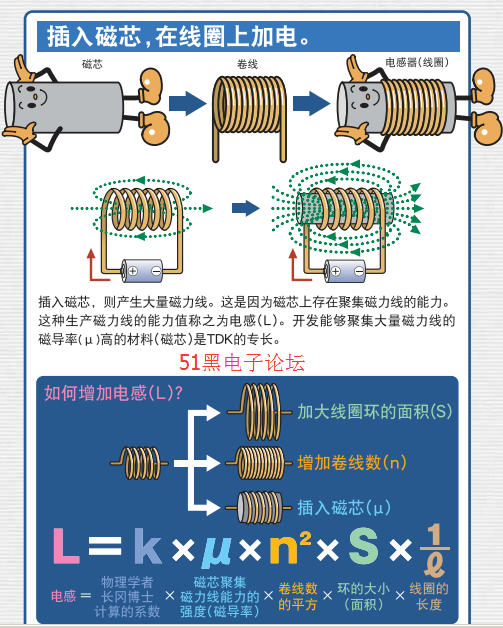 插入磁芯，在线圈上加电。

磁芯

卷线

电感器(线圈)

插入磁芯，则产生大量磁力线。这是因为磁芯上存在聚集磁力线的能力。这种生产磁力线的能力值称之为电感(L)。开发能够聚集大量磁力线的磁导率(μ)高的材料(磁芯)是TDK的专长。

51黑电子论坛

如何增加电感(L)?

加大线圈环的面积(S)

增加卷线数(n)

插入磁芯(μ)

$L = k \times \mu \times n^2 \times S \times \frac{1}{\ell}$

电感 = 物理学者长冈博士计算的系数 × 磁芯聚集磁力线能力的强度(磁导率) × 卷线数的平方 × 环的大小(面积) × 线圈的长度