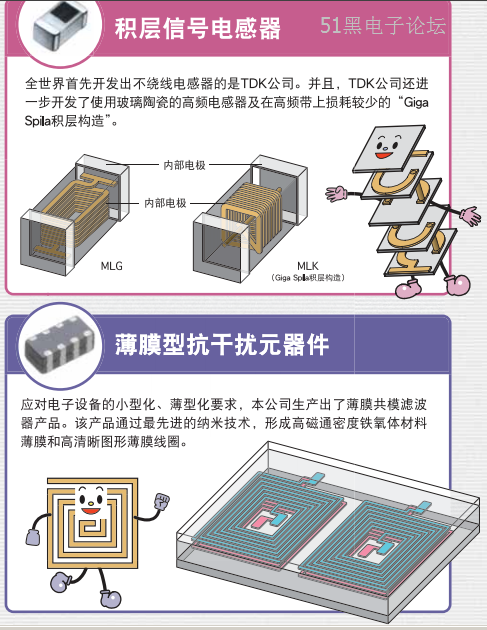 积层信号电感器

51黑电子论坛

全世界首先开发出不绕线电感器的是TDK公司。并且，TDK公司还进一步开发了使用玻璃陶瓷的高频电感器及在高频带上损耗较少的“Giga Spila积层构造”。

内部电极

内部电极

MLG

MLK
（Giga Spila积层构造）

薄膜型抗干扰元器件

应对电子设备的小型化、薄型化要求，本公司生产出了薄膜共模滤波器产品。该产品通过最先进的纳米技术，形成高磁通密度铁氧体材料薄膜和高清晰图形薄膜线圈。