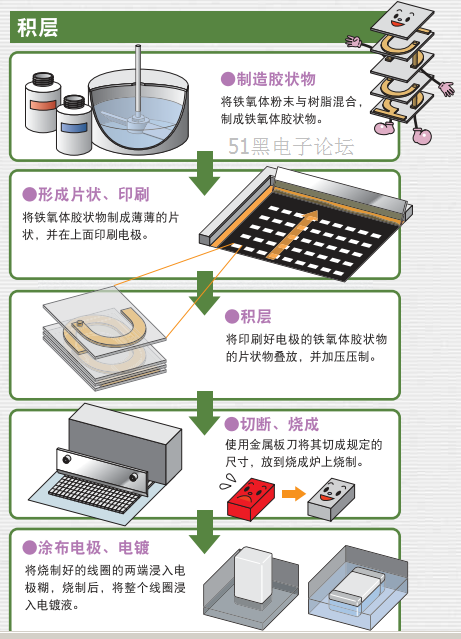 积层

●制造胶状物
将铁氧体粉末与树脂混合，制成铁氧体胶状物。

51黑电子论坛

●形成片状、印刷
将铁氧体胶状物制成薄薄的片状，并在上面印刷电极。

●积层
将印刷好电极的铁氧体胶状物的片状物叠放，并加压压制。

●切断、烧成
使用金属板刀将其切成规定的尺寸，放到烧成炉上烧制。

●涂布电极、电镀
将烧制好的线圈的两端浸入电极糊，烧制后，将整个线圈浸入电镀液。