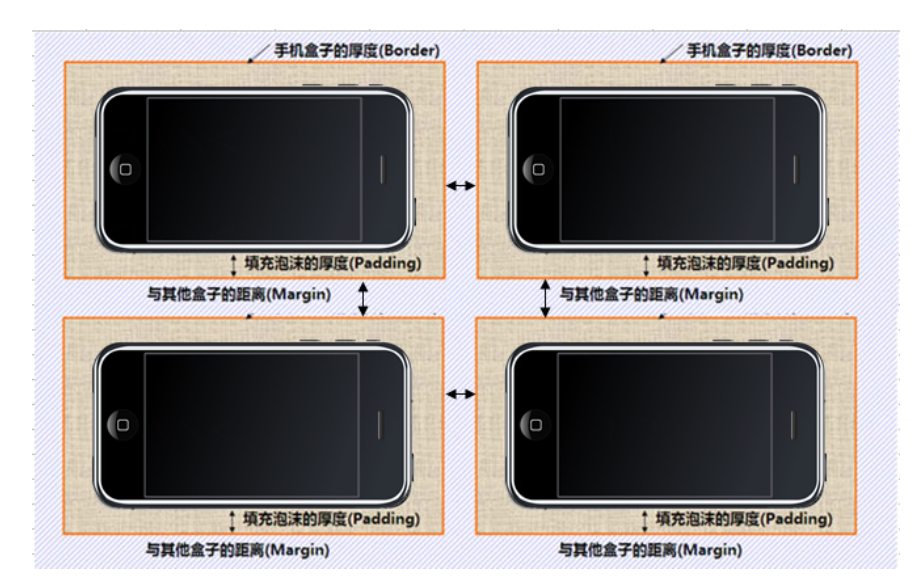 手机盒子的厚度(Border)

手机盒子的厚度(Border)

填充泡沫的厚度(Padding)

填充泡沫的厚度(Padding)

与其他盒子的距离(Margin)

与其他盒子的距离(Margin)

填充泡沫的厚度(Padding)

填充泡沫的厚度(Padding)

与其他盒子的距离(Margin)

与其他盒子的距离(Margin)