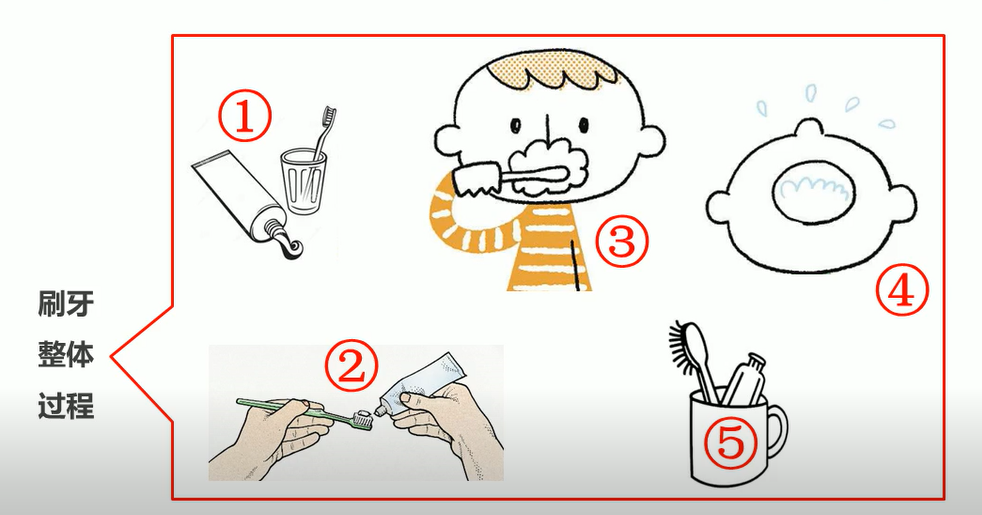 刷牙
整体
过程

①
③
④
②
⑤