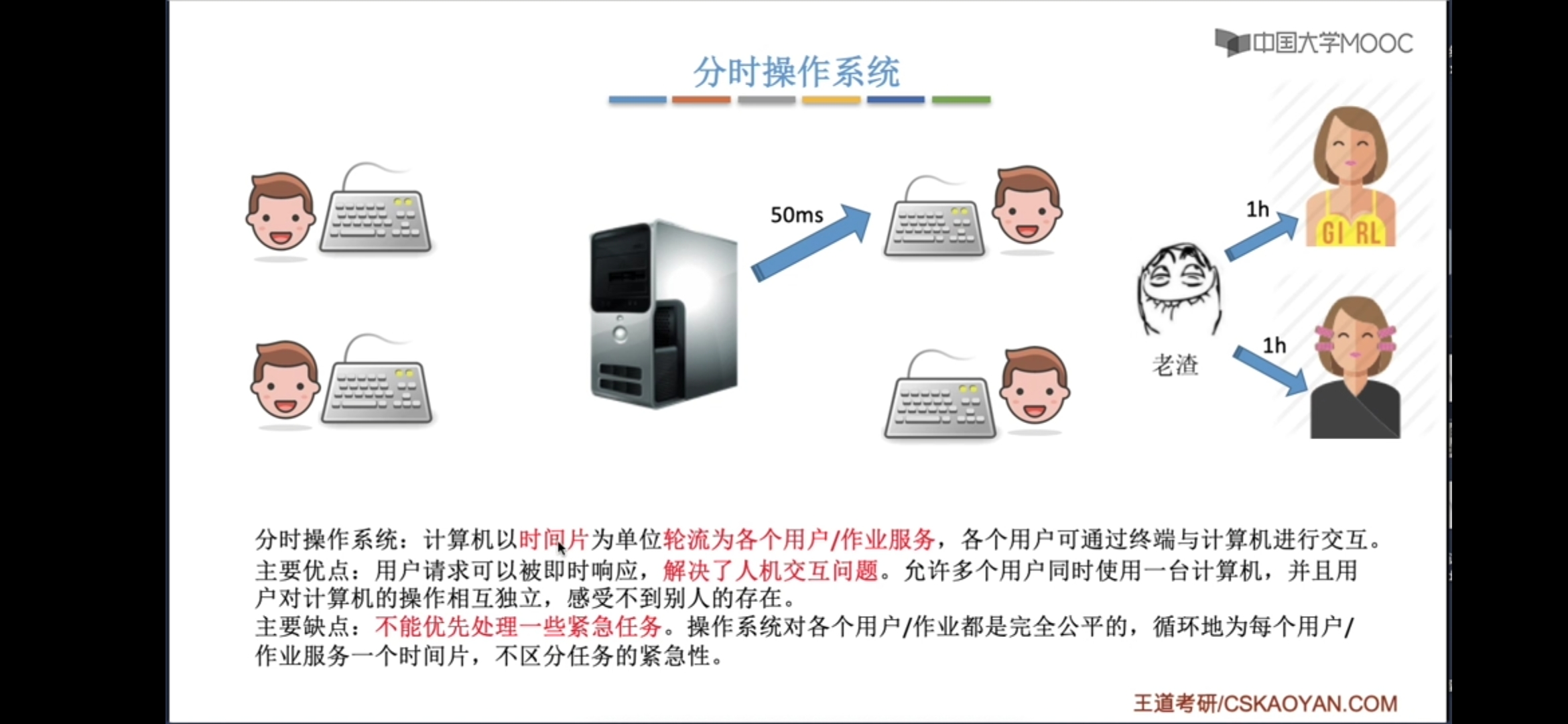 中国大学MOOC

分时操作系统

50ms

1h

GI RL

老渣

1h

分时操作系统：计算机以时间片为单位轮流为各个用户/作业服务，各个用户可通过终端与计算机进行交互。
主要优点：用户请求可以被即时响应，解决了人机交互问题。允许多个用户同时使用一台计算机，并且用户对计算机的操作相互独立，感受不到别人的存在。
主要缺点：不能优先处理一些紧急任务。操作系统对各个用户/作业都是完全公平的，循环地为每个用户/作业服务一个时间片，不区分任务的紧急性。

王道考研/CSKAOYAN.COM